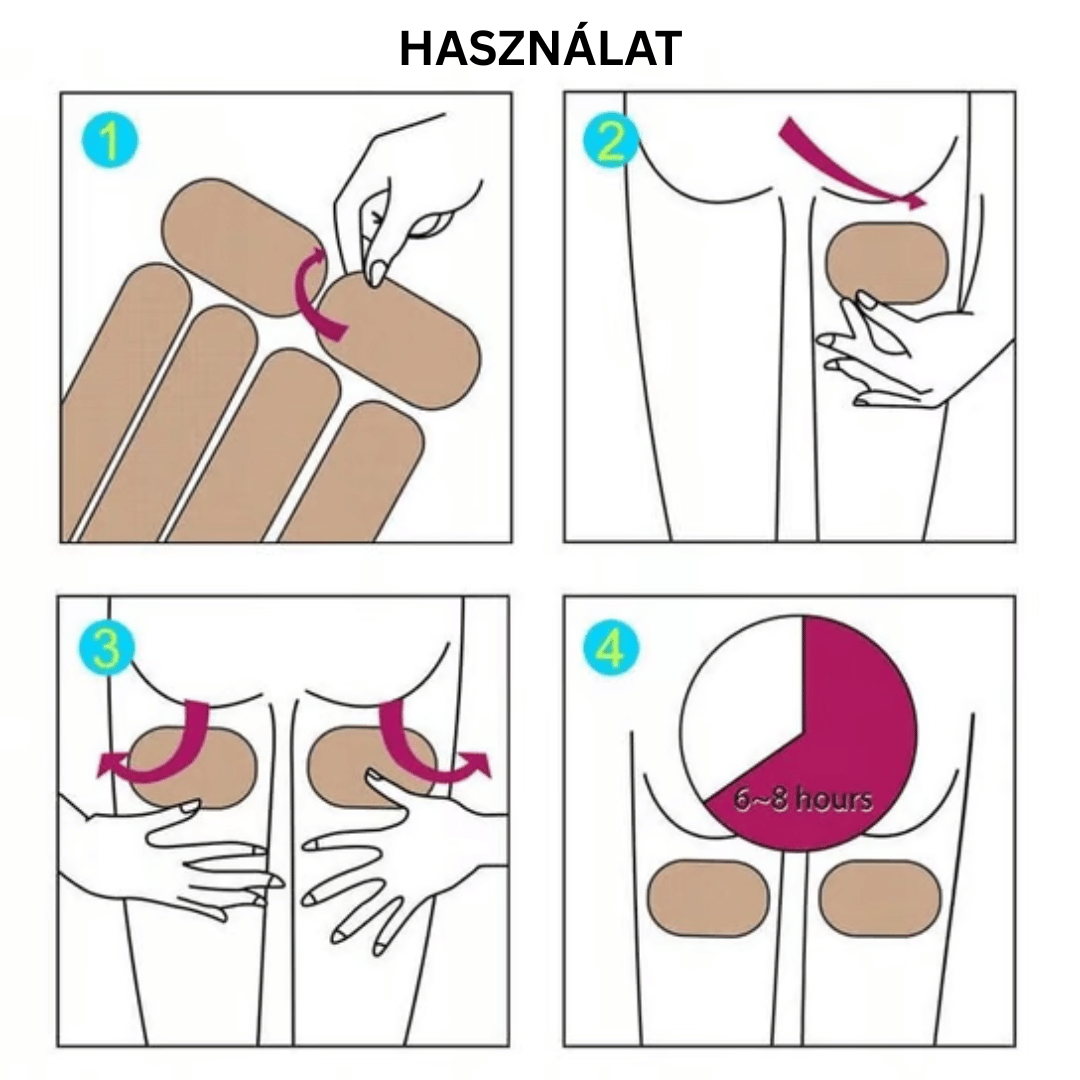 HASZNÁLAT

1

2

3

4

6~8 hours