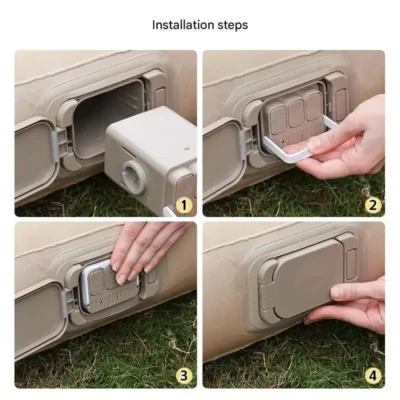 Installation steps

1

2

3

4