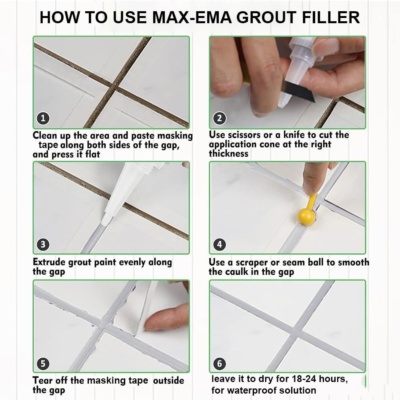 HOW TO USE MAX-EMA GROUT FILLER

1

Clean up the area and paste masking tape along both sides of the gap, and press it flat

2

Use scissors or a knife to cut the application cone at the right thickness

3

Extrude grout paint evenly along the gap

4

Use a scraper or seam ball to smooth the caulk in the gap

5

Tear off the masking tape outside the gap

6

leave it to dry for 18-24 hours, for waterproof solution