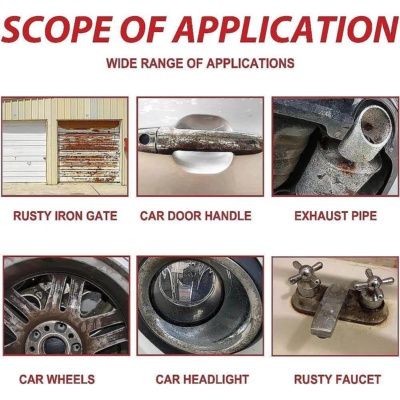 SCOPE OF APPLICATION

WIDE RANGE OF APPLICATIONS

RUSTY IRON GATE

CAR DOOR HANDLE

EXHAUST PIPE

CAR WHEELS

CAR HEADLIGHT

RUSTY FAUCET