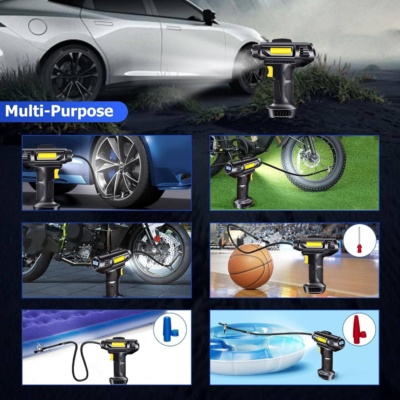 Multi-Purpose