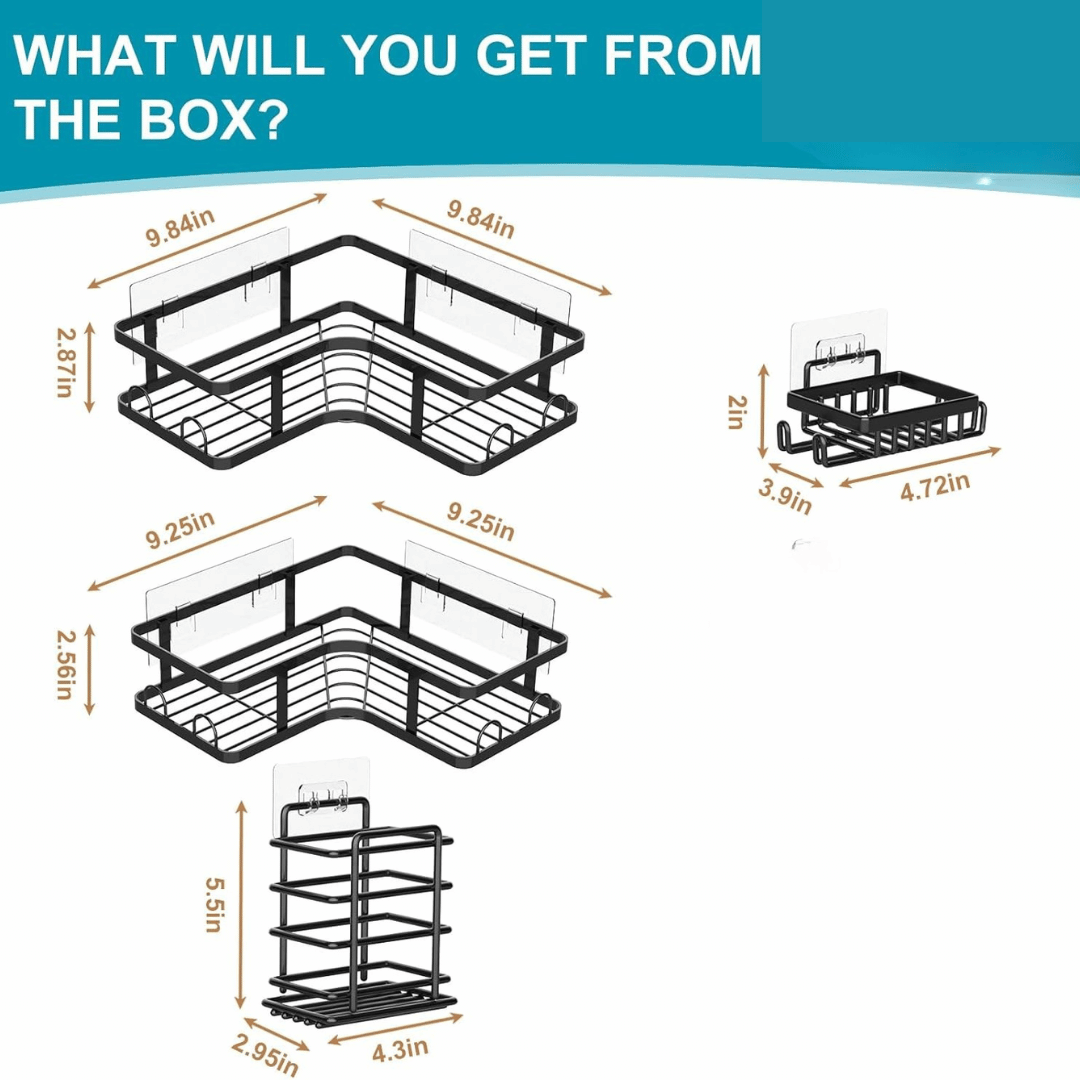 WHAT WILL YOU GET FROM THE BOX?

9.84in
9.84in
2.87in

2in
3.9in
4.72in

9.25in
9.25in
2.56in

5.5in
2.95in
4.3in