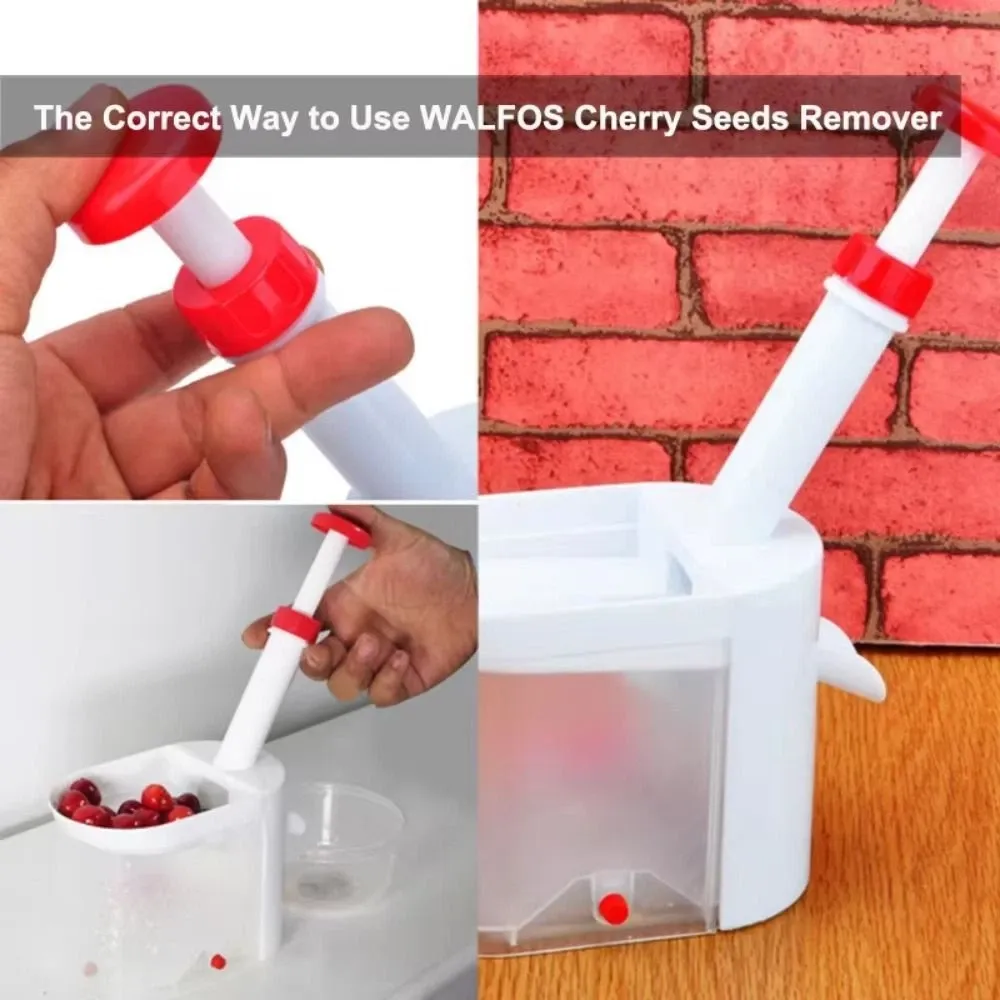 The Correct Way to Use WALFOS Cherry Seeds Remover