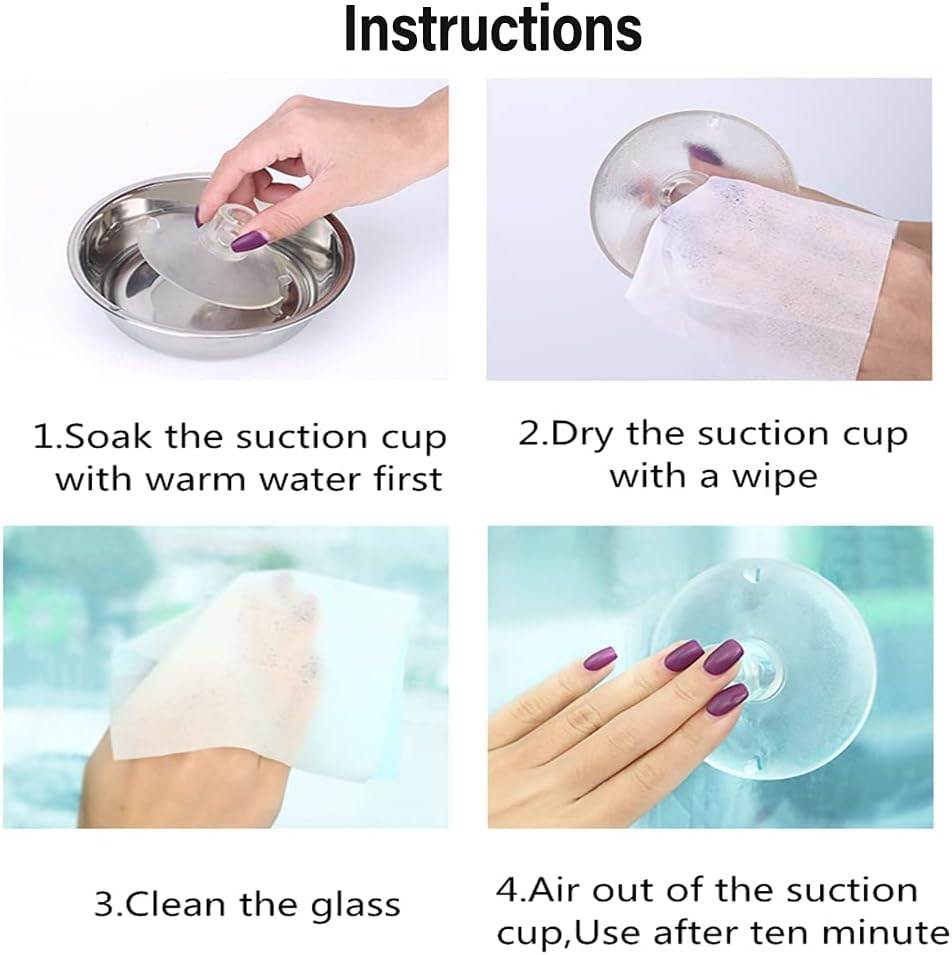 Instructions

1.Soak the suction cup with warm water first

2.Dry the suction cup with a wipe

3.Clean the glass

4.Air out of the suction cup,Use after ten minute