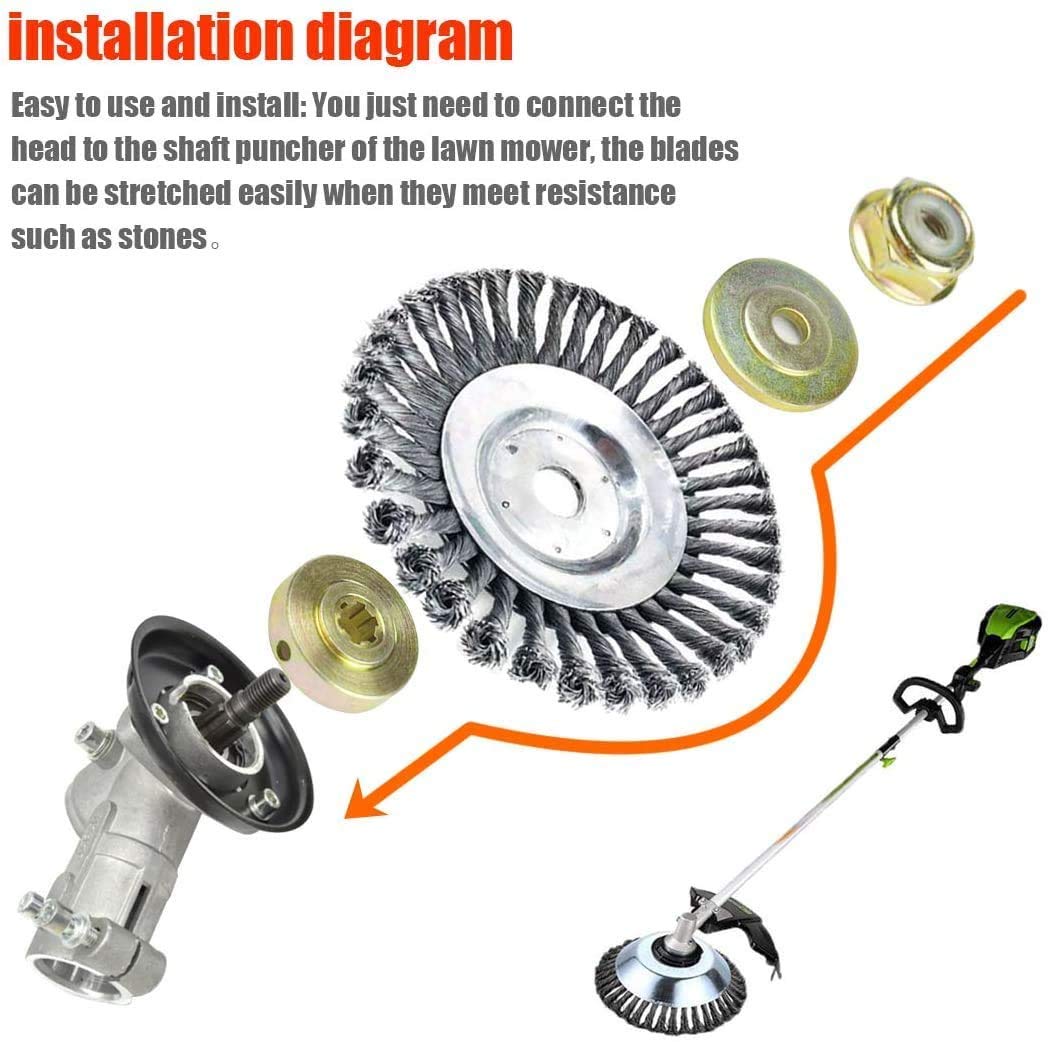 installation diagram

Easy to use and install: You just need to connect the head to the shaft puncher of the lawn mower, the blades can be stretched easily when they meet resistance such as stones。