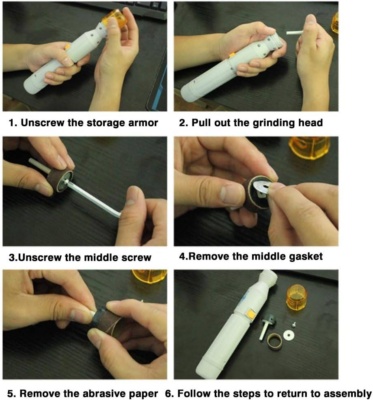 1. Unscrew the storage armor

2. Pull out the grinding head

3.Unscrew the middle screw

4.Remove the middle gasket

5. Remove the abrasive paper

6. Follow the steps to return to assembly