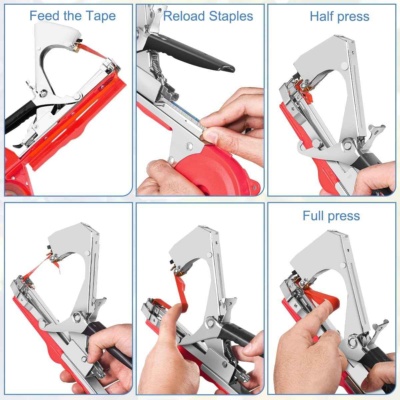 Feed the Tape

Reload Staples

Half press

Full press