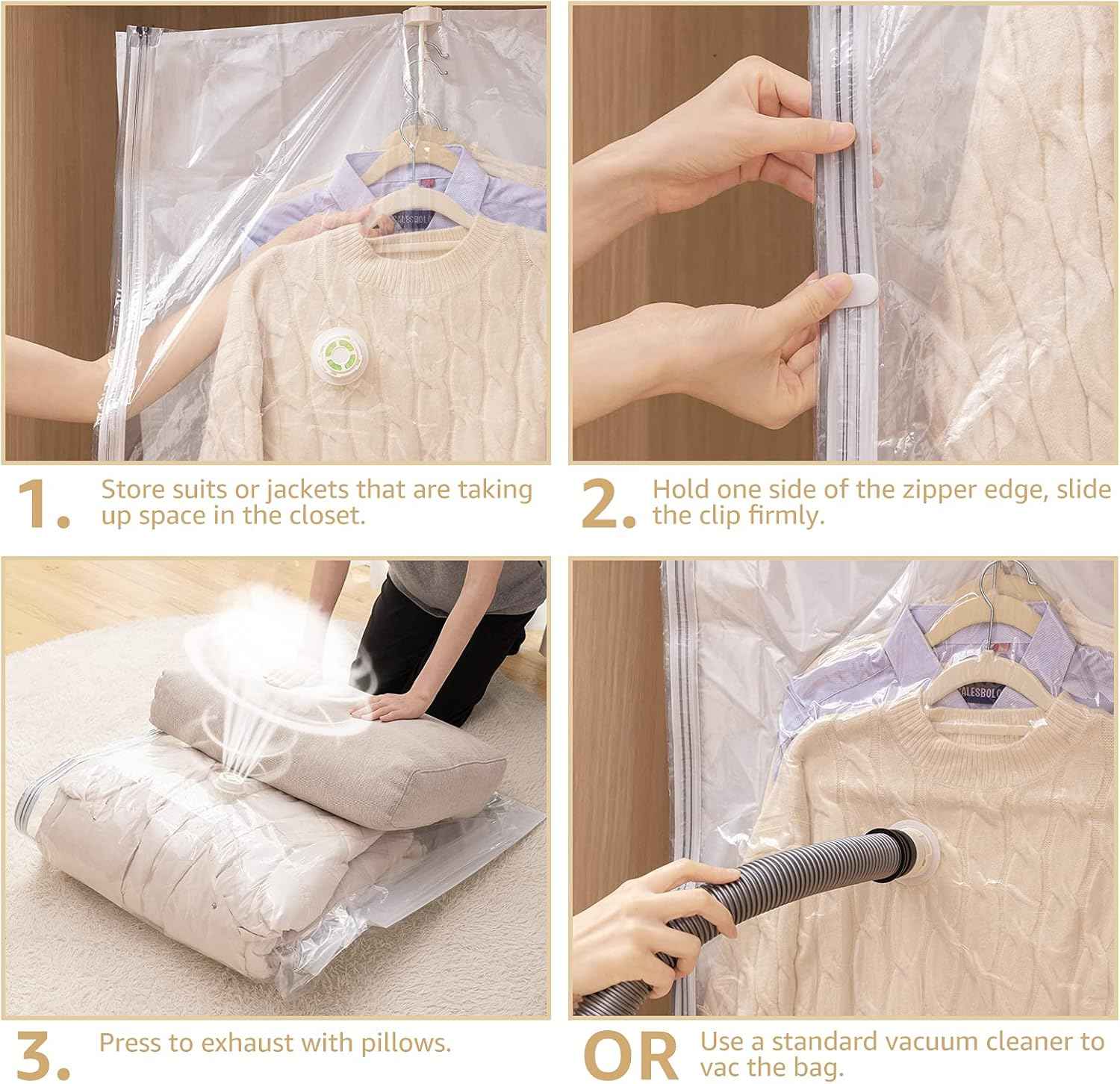 ALESBOL

1. Store suits or jackets that are taking up space in the closet.

2. Hold one side of the zipper edge, slide the clip firmly.

ALESBOL

3. Press to exhaust with pillows.

OR Use a standard vacuum cleaner to vac the bag.