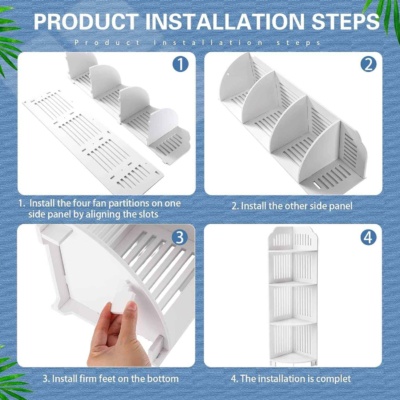 PRODUCT INSTALLATION STEPS

Product installation steps

1

2

1. Install the four fan partitions on one side panel by aligning the slots

2. Install the other side panel

3

4

3. Install firm feet on the bottom

4. The installation is complet