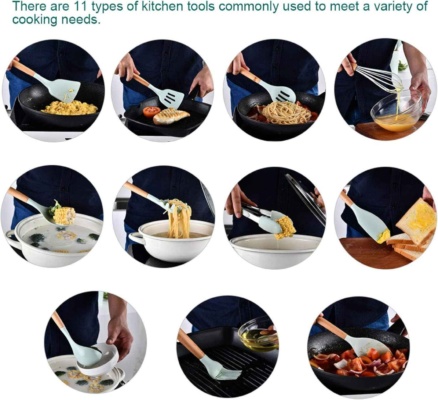 There are 11 types of kitchen tools commonly used to meet a variety of cooking needs.