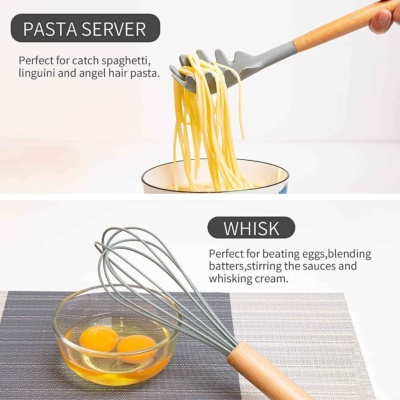 PASTA SERVER

Perfect for catch spaghetti, linguini and angel hair pasta.

WHISK

Perfect for beating eggs,blending batters,stirring the sauces and whisking cream.