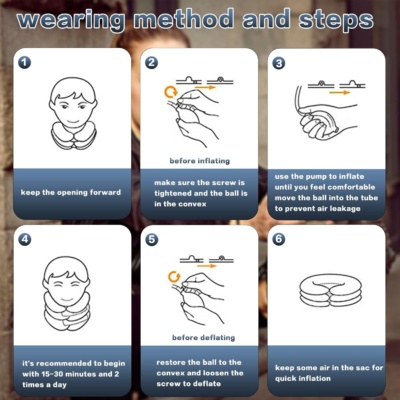 wearing method and steps

1

keep the opening forward

2

before inflating

make sure the screw is tightened and the ball is in the convex

3

use the pump to inflate until you feel comfortable move the ball into the tube to prevent air leakage

4

it's recommended to begin with 15-30 minutes and 2 times a day

5

before deflating

restore the ball to the convex and loosen the screw to deflate

6

keep some air in the sac for quick inflation