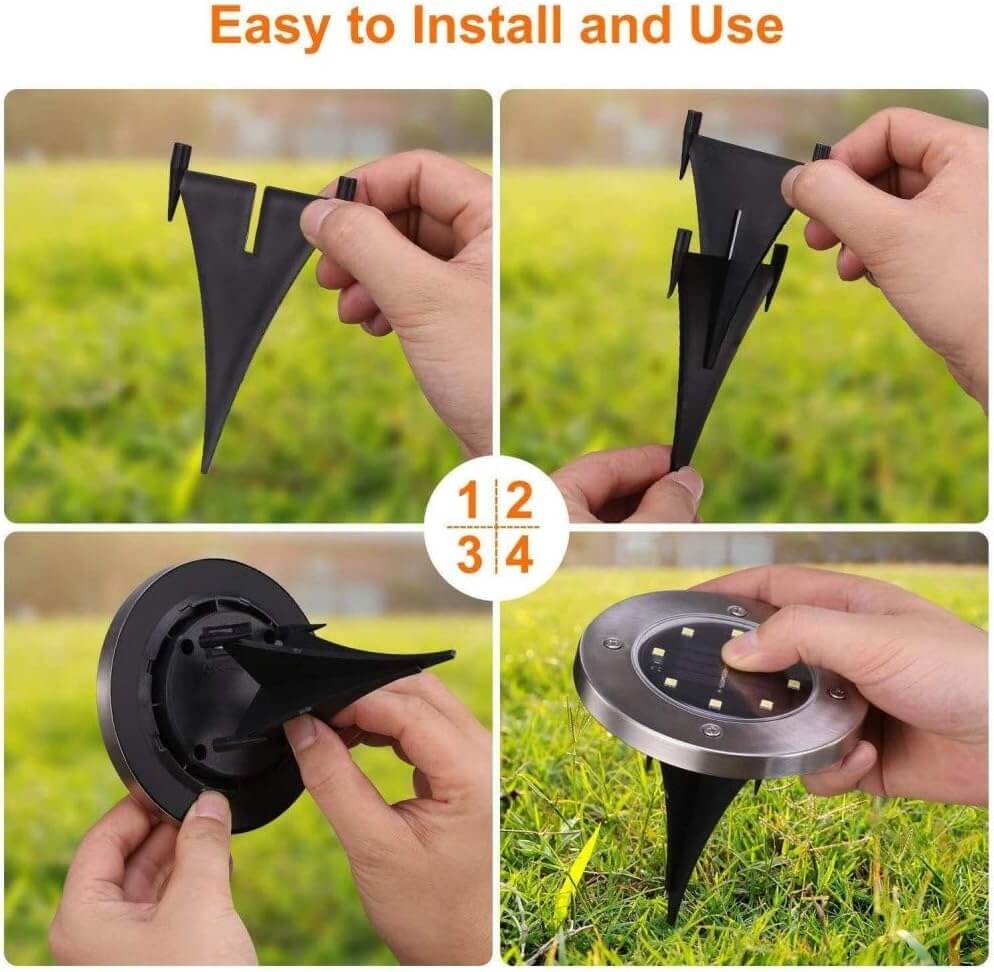 Easy to Install and Use

1 2
3 4