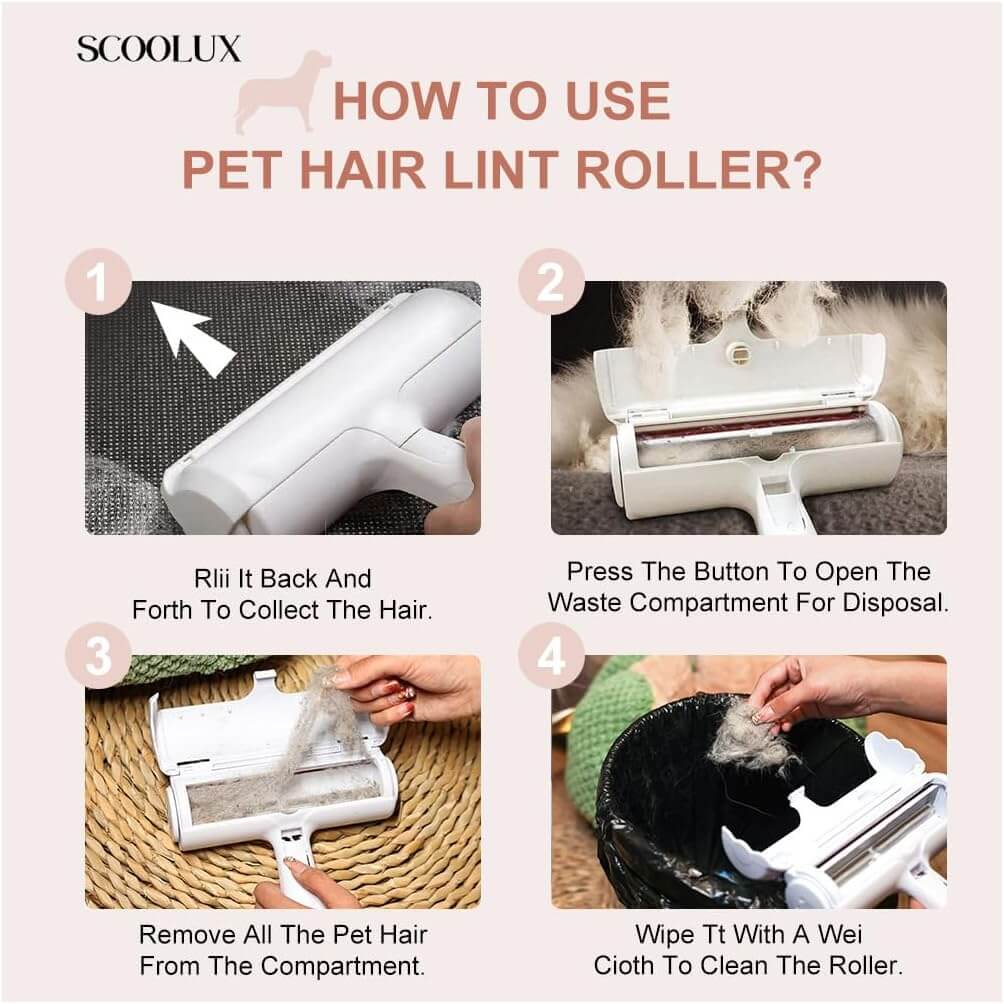 SCOOLUX

HOW TO USE
PET HAIR LINT ROLLER?

1

Rlii It Back And Forth To Collect The Hair.

2

Press The Button To Open The Waste Compartment For Disposal.

3

Remove All The Pet Hair From The Compartment.

4

Wipe Tt With A Wei Cioth To Clean The Roller.