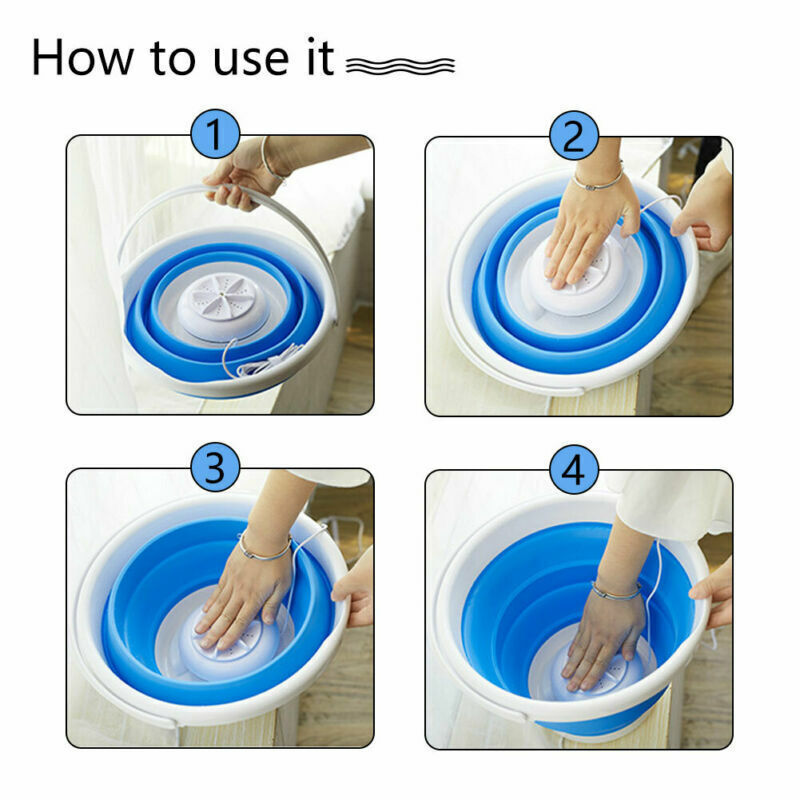 How to use it

1

2

3

4