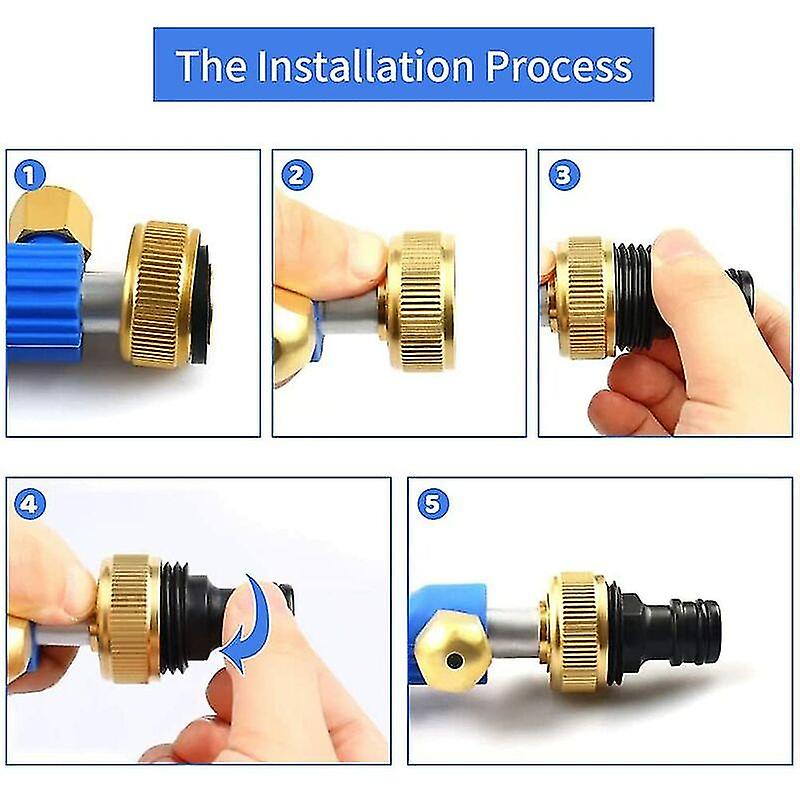 The Installation Process

1

2

3

4

5