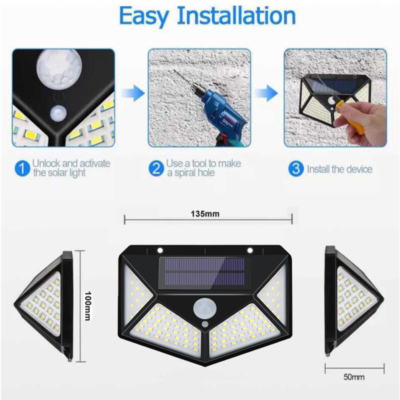 Easy Installation

1 Unlock and activate the solar light

2 Use a tool to make a spiral hole

3 Install the device

135mm

100mm

50mm